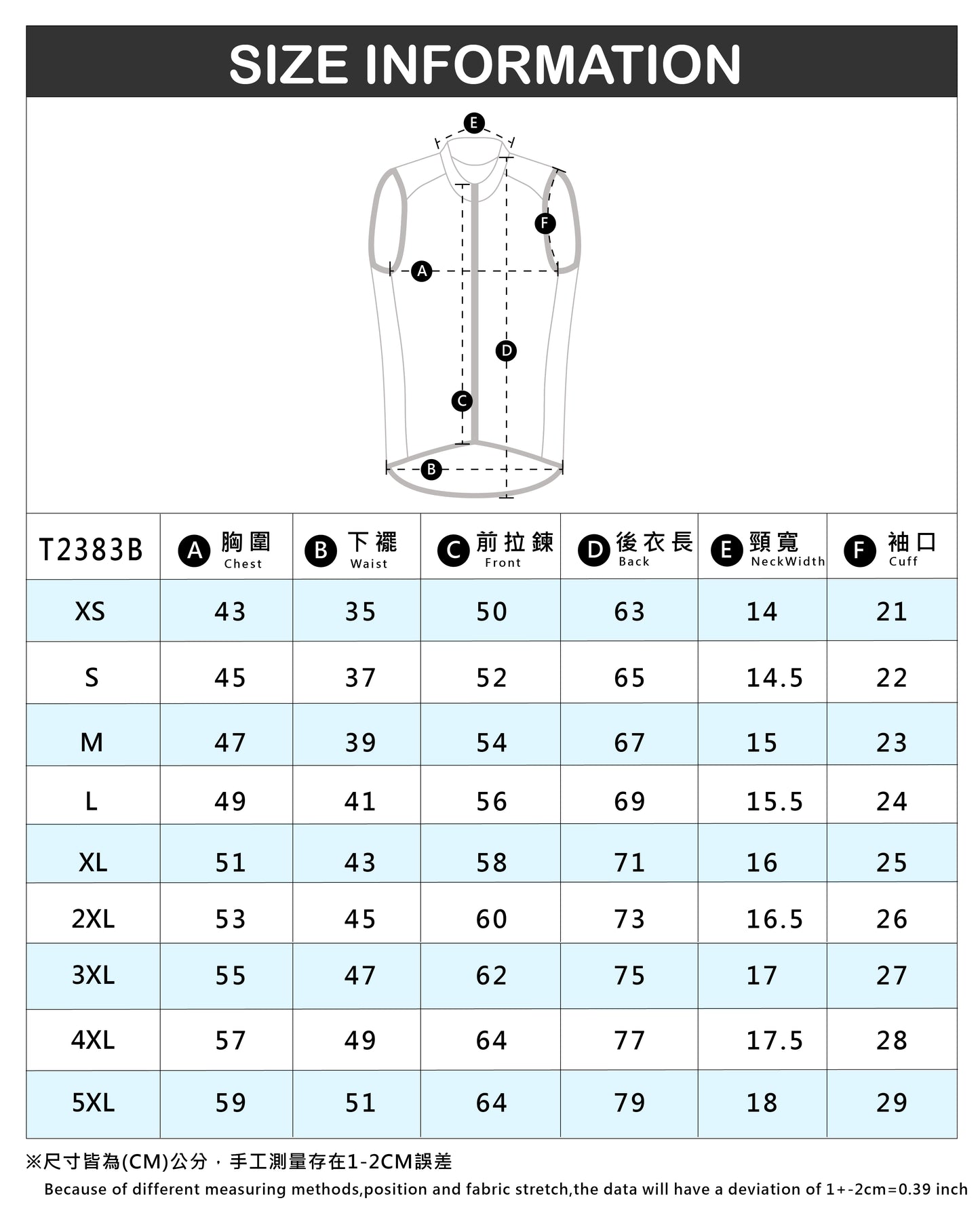 SIZE INFORMATION

E

F

A

D

C

B

| T2383B | A 胸圍 Chest | B 下襬 Waist | C 前拉鍊 Front | D 後衣長 Back | E 頸寬 NeckWidth | F 袖口 Cuff |
|---|---|---|---|---|---|---|
| XS | 43 | 35 | 50 | 63 | 14 | 21 |
| S | 45 | 37 | 52 | 65 | 14.5 | 22 |
| M | 47 | 39 | 54 | 67 | 15 | 23 |
| L | 49 | 41 | 56 | 69 | 15.5 | 24 |
| XL | 51 | 43 | 58 | 71 | 16 | 25 |
| 2XL | 53 | 45 | 60 | 73 | 16.5 | 26 |
| 3XL | 55 | 47 | 62 | 75 | 17 | 27 |
| 4XL | 57 | 49 | 64 | 77 | 17.5 | 28 |
| 5XL | 59 | 51 | 64 | 79 | 18 | 29 |

※尺寸皆為(CM)公分，手工測量存在1-2CM誤差

Because of different measuring methods,position and fabric stretch,the data will have a deviation of 1+-2cm=0.39 inch